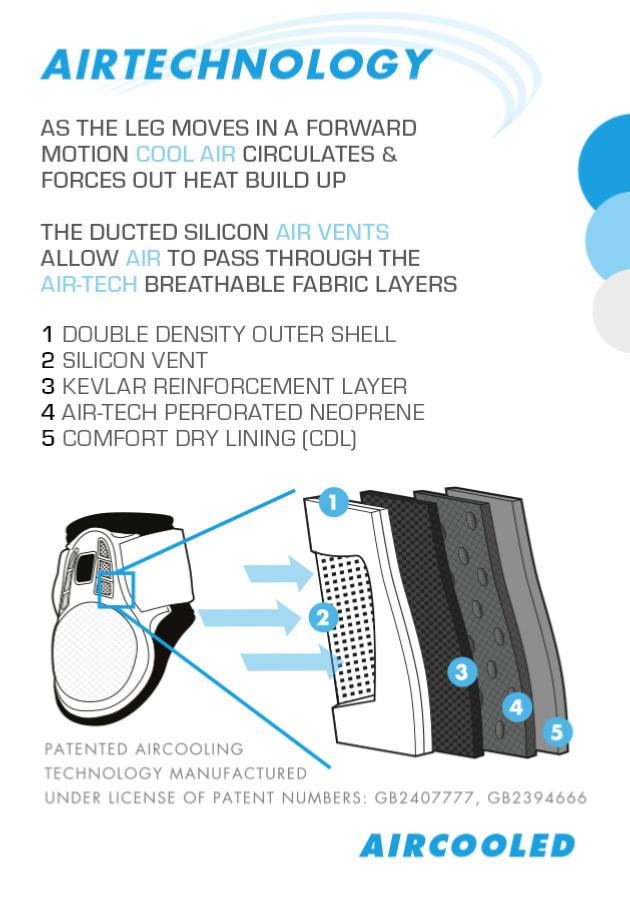 AIRTECHNOLOGY

AS THE LEG MOVES IN A FORWARD MOTION COOL AIR CIRCULATES & FORCES OUT HEAT BUILD UP

THE DUCTED SILICON AIR VENTS ALLOW AIR TO PASS THROUGH THE AIR-TECH BREATHABLE FABRIC LAYERS

1 DOUBLE DENSITY OUTER SHELL
2 SILICON VENT
3 KEVLAR REINFORCEMENT LAYER
4 AIR-TECH PERFORATED NEOPRENE
5 COMFORT DRY LINING (CDL)

1
2
3
4
5

PATENTED AIRCOOLING TECHNOLOGY MANUFACTURED UNDER LICENSE OF PATENT NUMBERS: GB2407777, GB2394666

AIRCOOLED